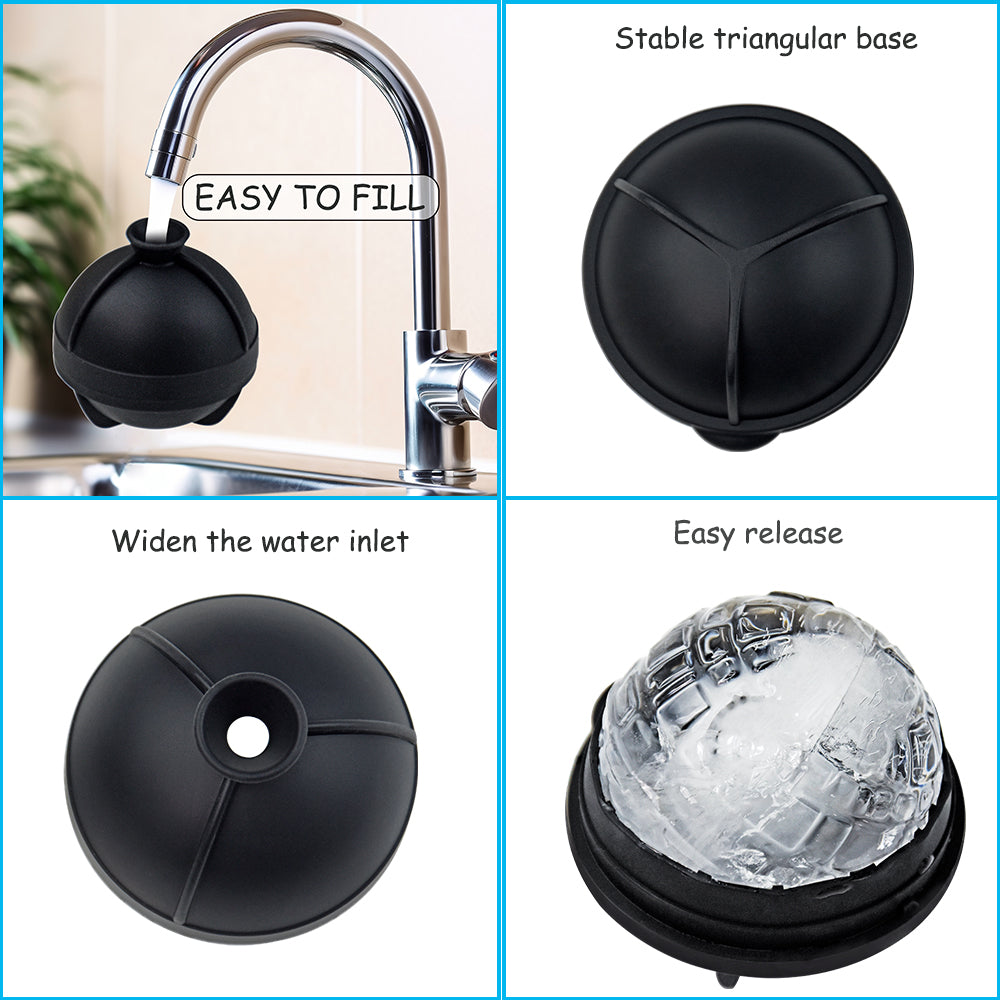 EASY TO FILL

Stable triangular base

Widen the water inlet

Easy release