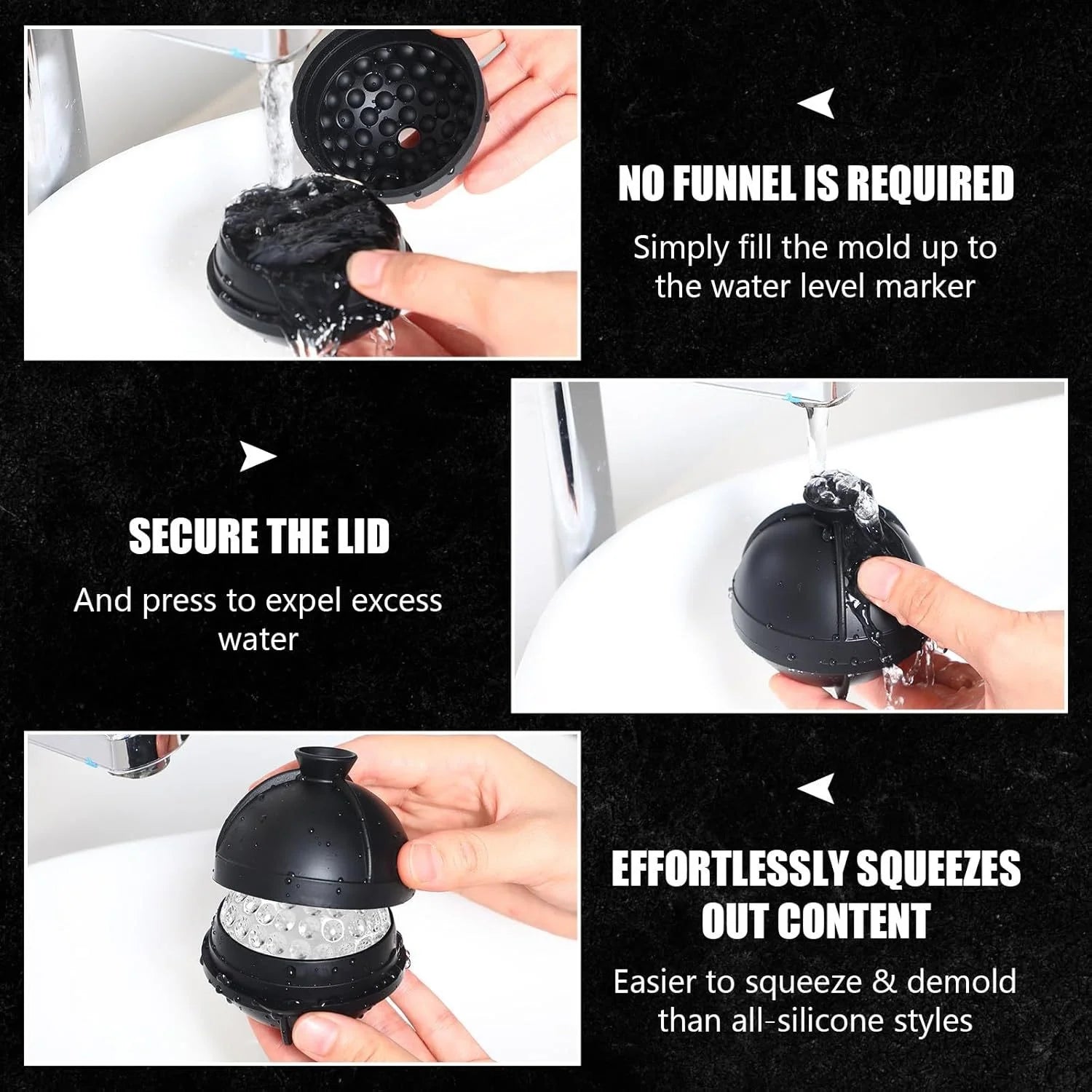 NO FUNNEL IS REQUIRED

Simply fill the mold up to the water level marker

SECURE THE LID

And press to expel excess water

EFFORTLESSLY SQUEEZES OUT CONTENT

Easier to squeeze & demold than all-silicone styles