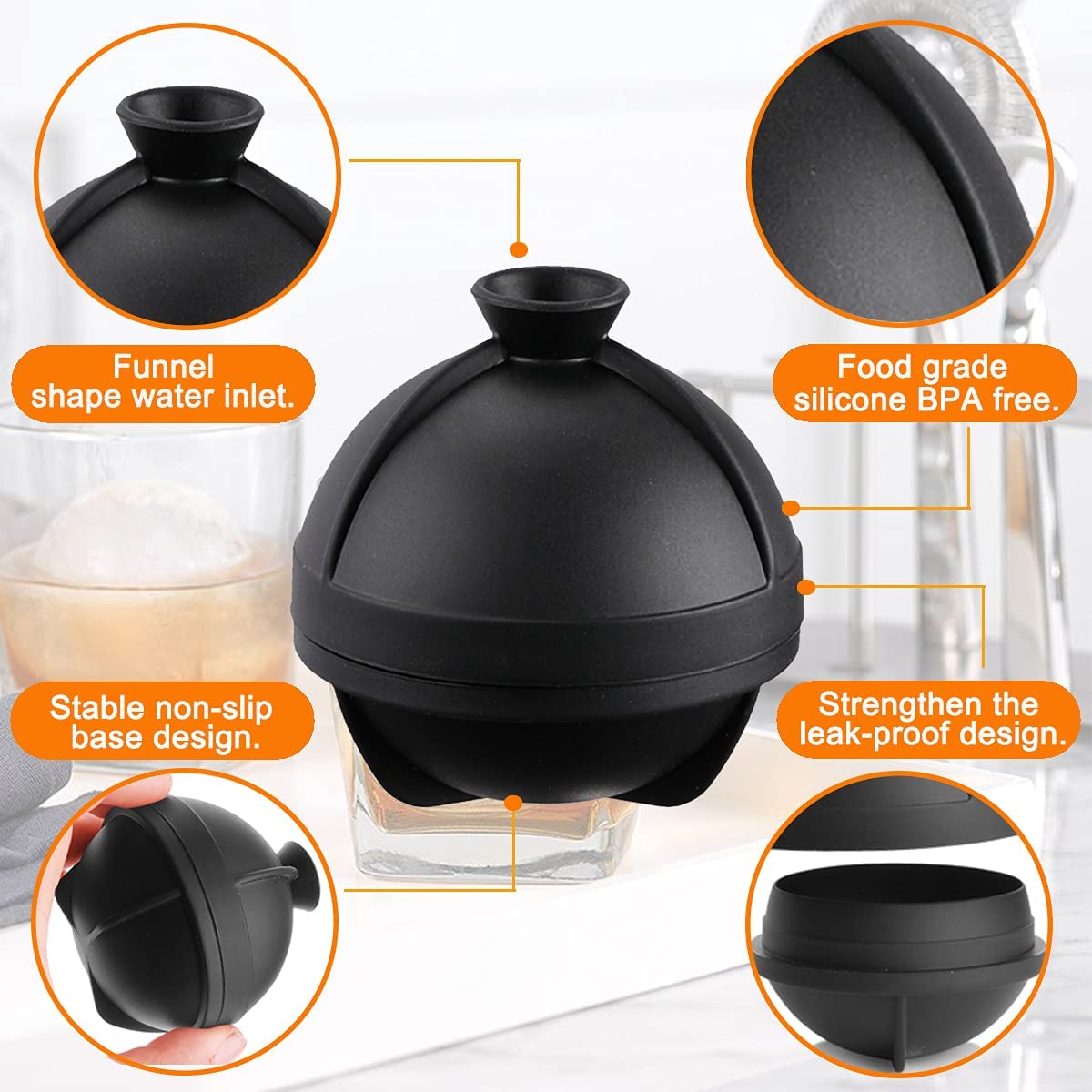 Funnel shape water inlet.

Food grade silicone BPA free.

Stable non-slip base design.

Strengthen the leak-proof design.